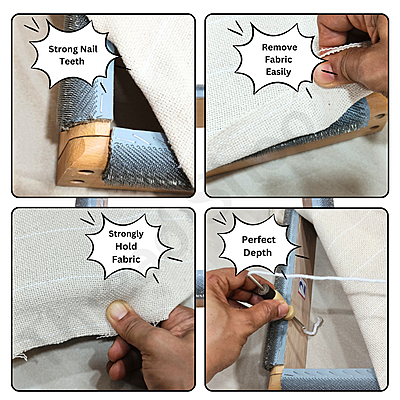 Strong Nail Teeth

Remove Fabric Easily

Strongly Hold Fabric

Perfect Depth